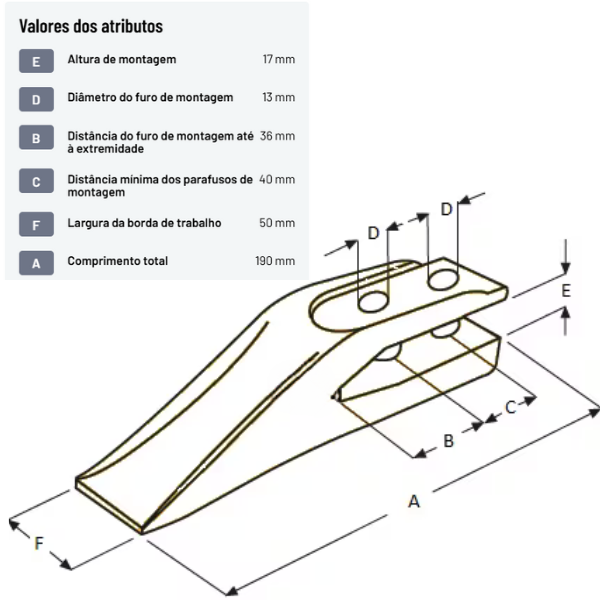 Valores dos atributos

| | | |
|---|---|---|
| E | Altura de montagem | 17 mm |
| D | Diâmetro do furo de montagem | 13 mm |
| B | Distância do furo de montagem até à extremidade | 36 mm |
| C | Distância mínima dos parafusos de montagem | 40 mm |
| F | Largura da borda de trabalho | 50 mm |
| A | Comprimento total | 190 mm |

D
D
E
C
B
A
F